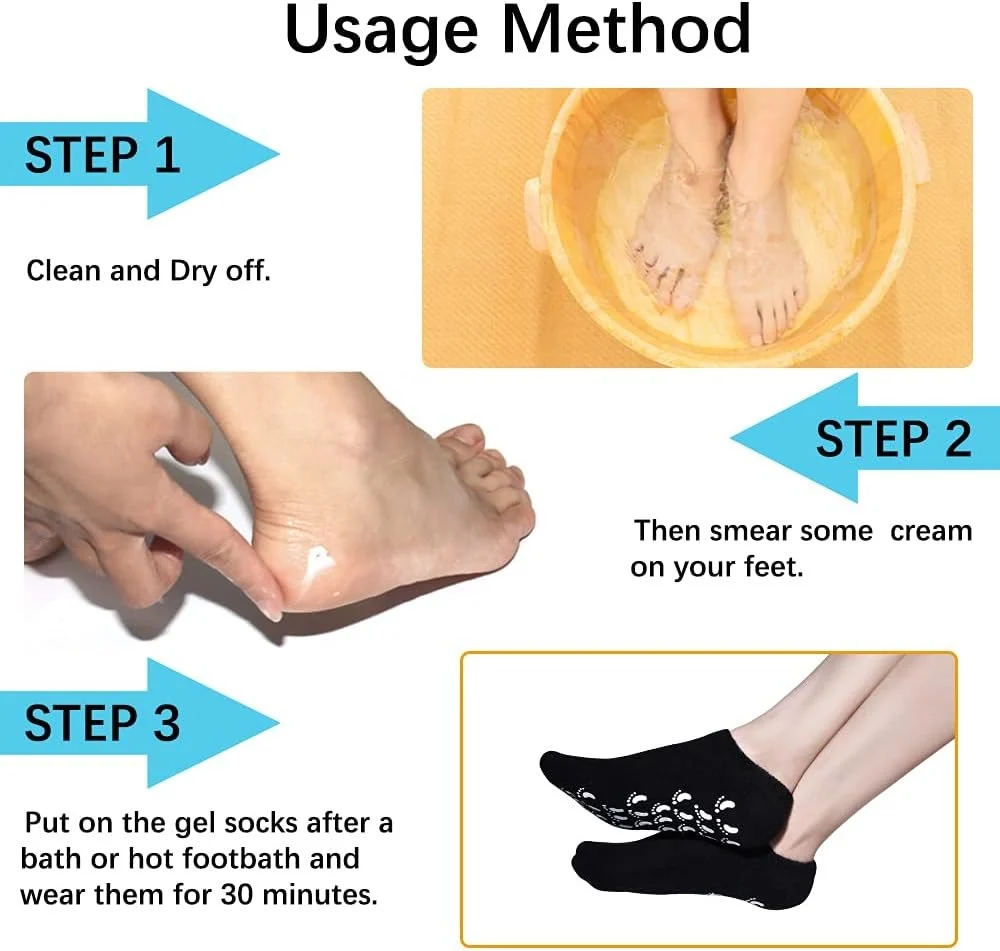 Usage Method

STEP 1

Clean and Dry off.

STEP 2

Then smear some cream on your feet.

STEP 3

Put on the gel socks after a bath or hot footbath and wear them for 30 minutes.